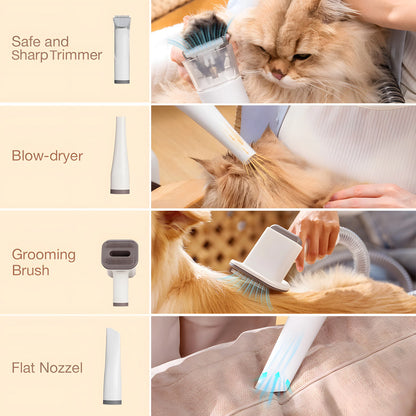 Safe and Sharp Trimmer

Blow-dryer

Grooming Brush

Flat Nozzel