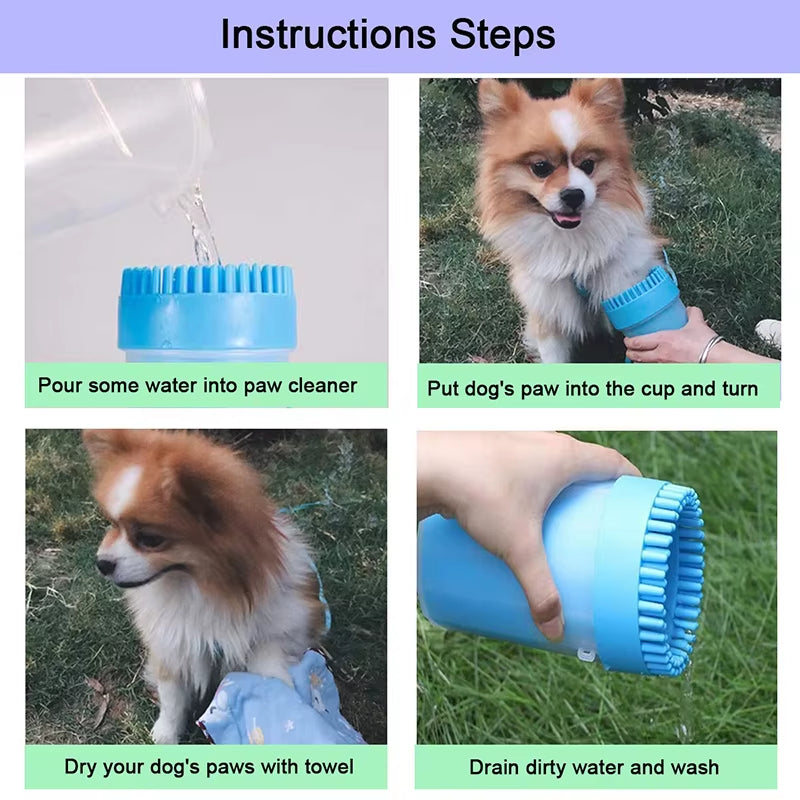 Instructions Steps

Pour some water into paw cleaner

Put dog's paw into the cup and turn

Dry your dog's paws with towel

Drain dirty water and wash